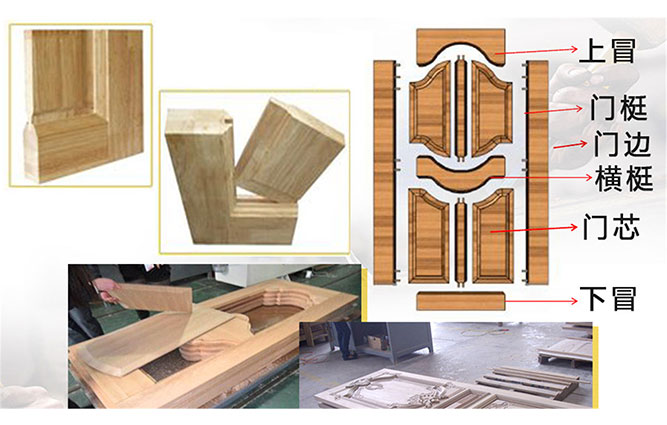 上冒
门梃
门边
横梃
门芯
下冒